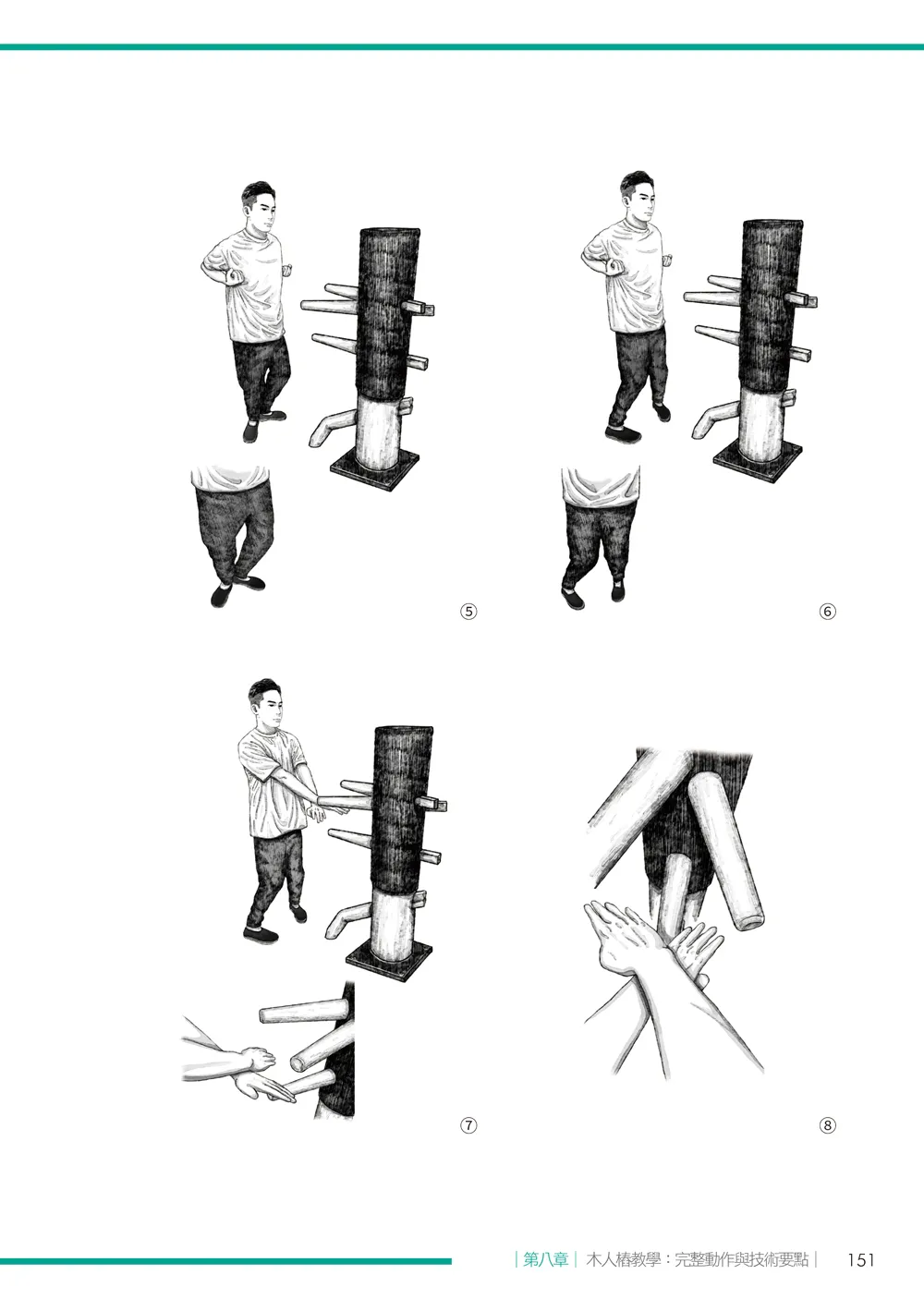 ⑤

⑥

⑦

⑧

| 第八章 | 木人樁教學：完整動作與技術要點 | 151